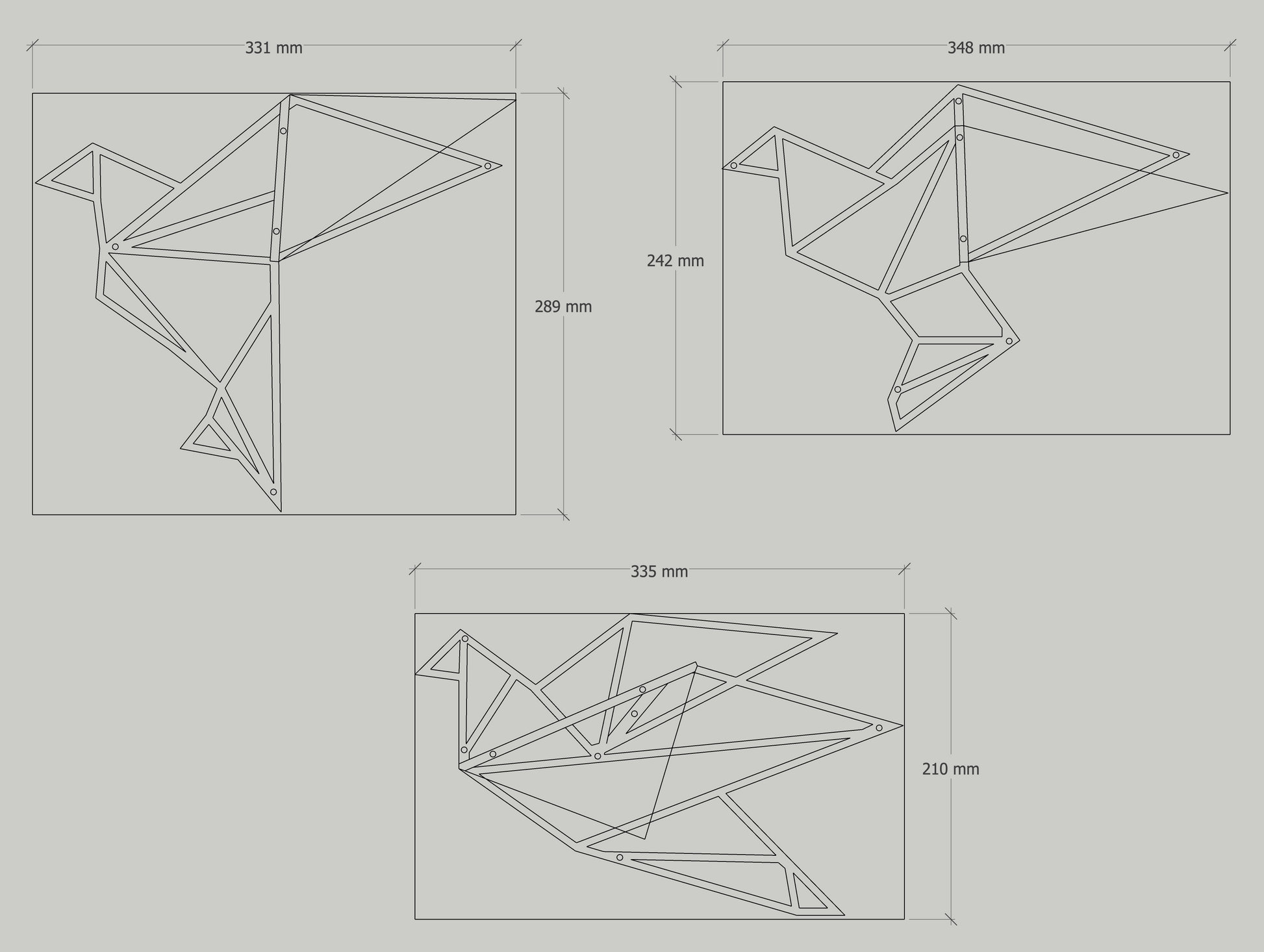 331 mm

289 mm

348 mm

242 mm

335 mm

210 mm